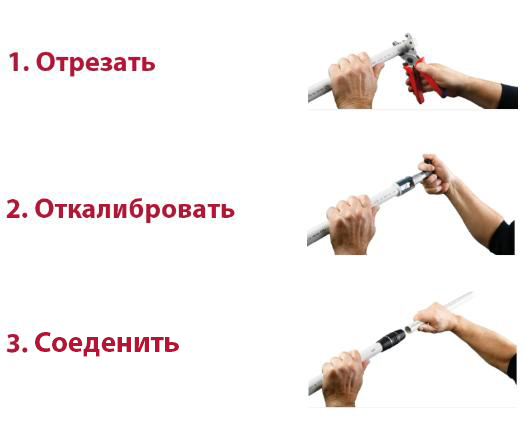 1. Отрезать

2. Откалибровать

3. Соеденить